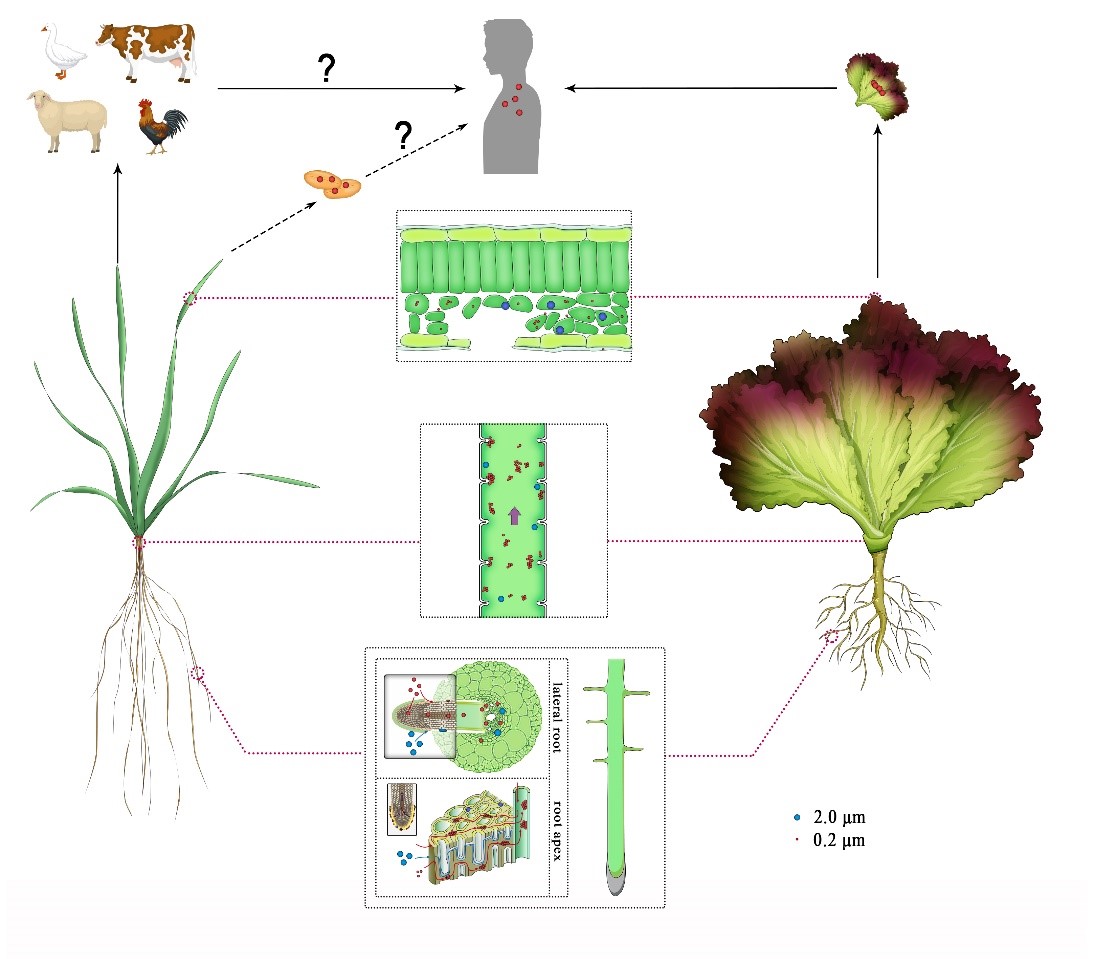 ?

?

lateral root

root apex

2.0 μm
0.2 μm